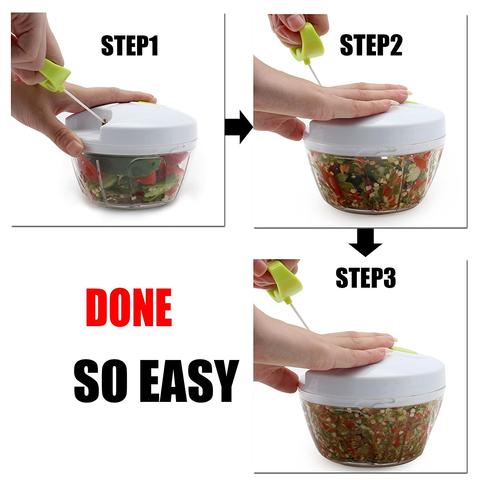 STEP1

STEP2

STEP3

DONE

SO EASY