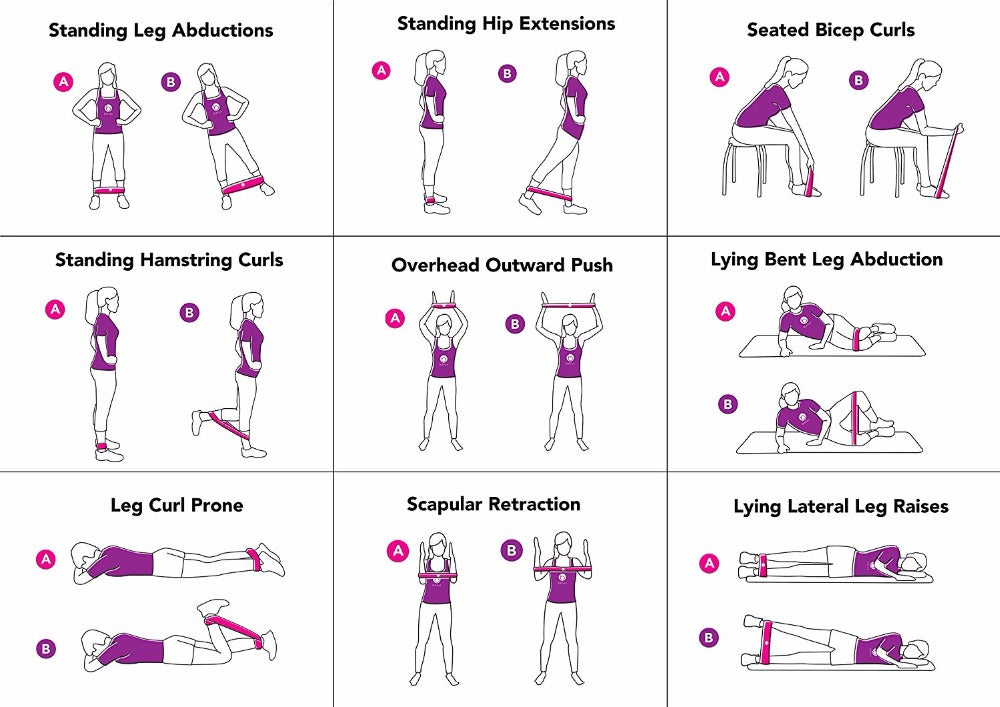 Standing Leg Abductions

A B

Standing Hip Extensions

A B

Seated Bicep Curls

A B

Standing Hamstring Curls

A B

Overhead Outward Push

A B

Lying Bent Leg Abduction

A

B

Leg Curl Prone

A

B

Scapular Retraction

A B

Lying Lateral Leg Raises

A

B