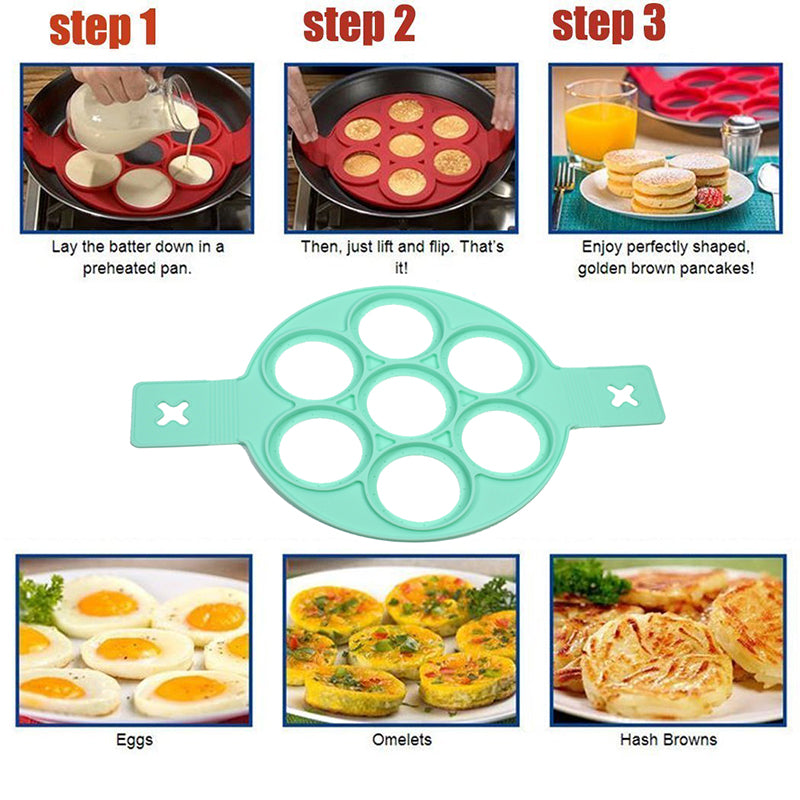 step 1

Lay the batter down in a preheated pan.

step 2

Then, just lift and flip. That's it!

step 3

Enjoy perfectly shaped, golden brown pancakes!

Eggs

Omelets

Hash Browns