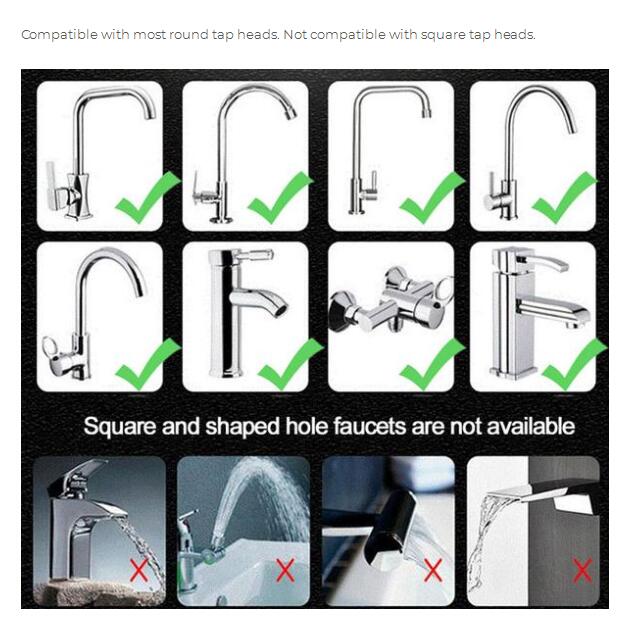 Compatible with most round tap heads. Not compatible with square tap heads.

Square and shaped hole faucets are not available